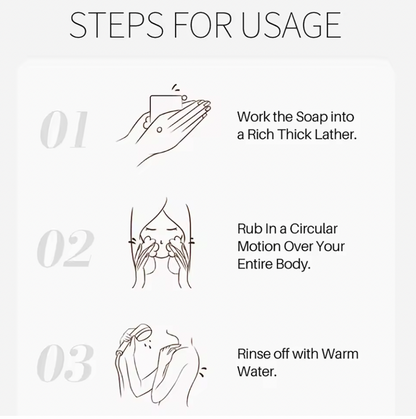 STEPS FOR USAGE

01

Work the Soap into a Rich Thick Lather.

02

Rub In a Circular Motion Over Your Entire Body.

03

Rinse off with Warm Water.